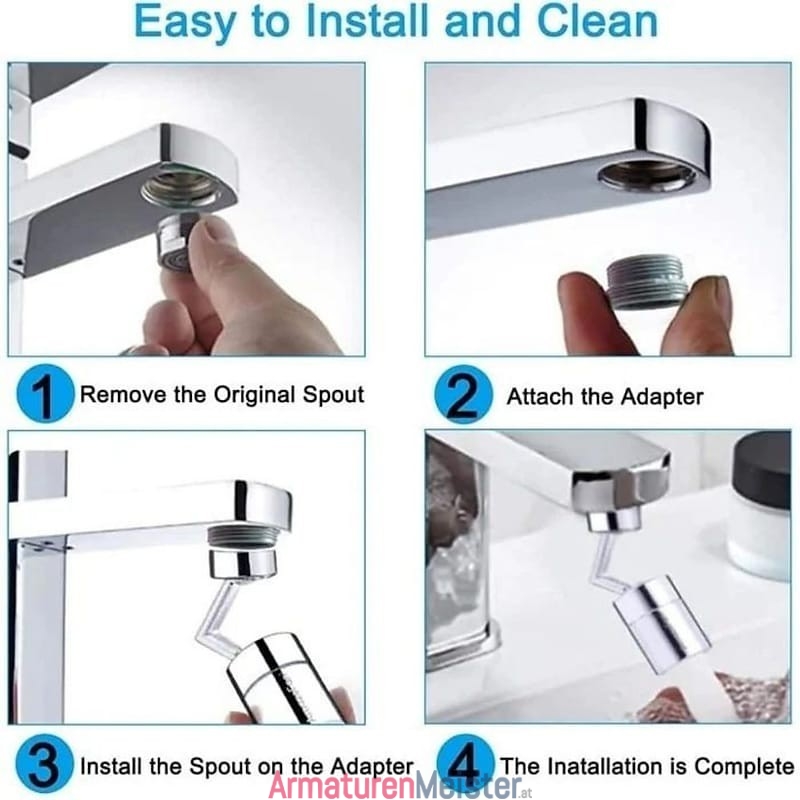 Easy to Install and Clean

1 Remove the Original Spout

2 Attach the Adapter

3 Install the Spout on the Adapter

4 The Inatallation is Complete

ArmaturenMeister.at